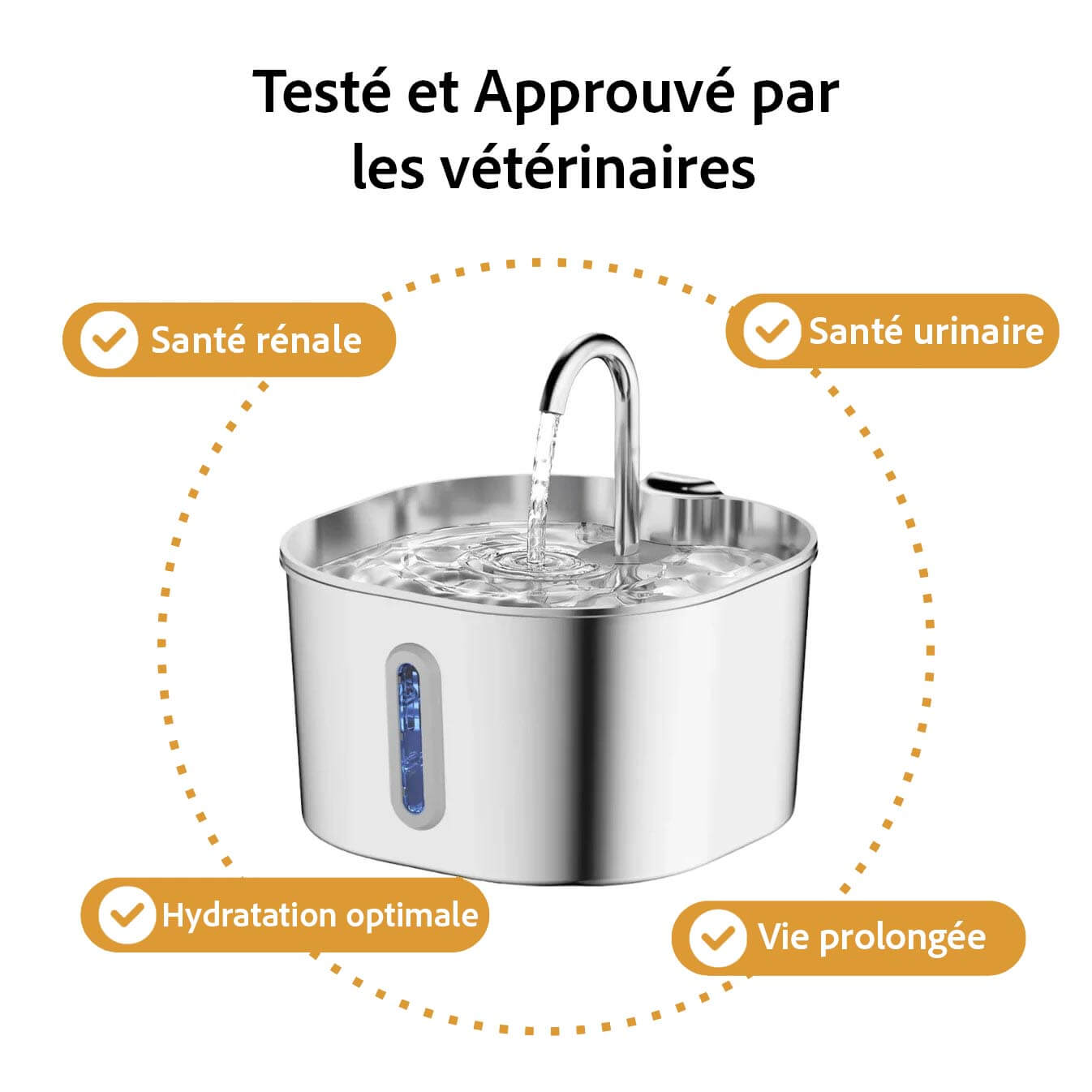 Testé et Approuvé par les vétérinaires

Santé rénale

Santé urinaire

Hydratation optimale

Vie prolongée